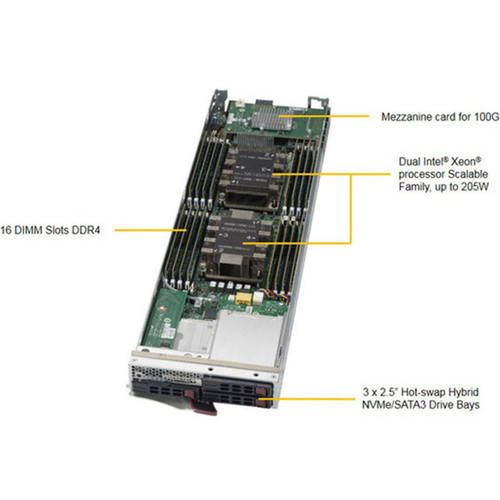 Mezzanine card for 100G

Dual Intel® Xeon® processor Scalable Family, up to 205W

16 DIMM Slots DDR4

3 x 2.5" Hot-swap Hybrid NVMe/SATA3 Drive Bays