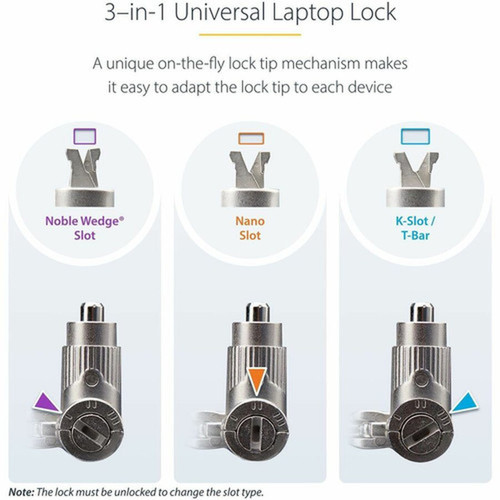 3–in-1 Universal Laptop Lock

A unique on-the-fly lock tip mechanism makes it easy to adapt the lock tip to each device

Noble Wedge® Slot

Nano Slot

K-Slot / T-Bar

Note: The lock must be unlocked to change the slot type.