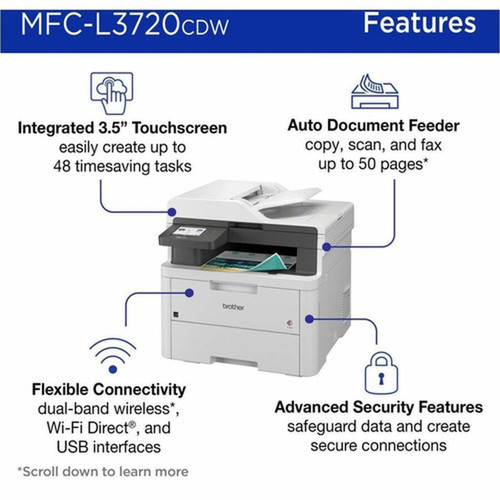 MFC-L3720CDW

Features

Integrated 3.5” Touchscreen
easily create up to 48 timesaving tasks

Auto Document Feeder
copy, scan, and fax up to 50 pages*

brother

Flexible Connectivity
dual-band wireless*, Wi-Fi Direct®, and USB interfaces

Advanced Security Features
safeguard data and create secure connections

*Scroll down to learn more