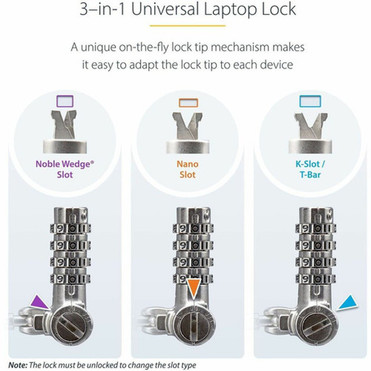 3–in-1 Universal Laptop Lock

A unique on-the-fly lock tip mechanism makes it easy to adapt the lock tip to each device

Noble Wedge® Slot

Nano Slot

K-Slot / T-Bar

Note: The lock must be unlocked to change the slot type