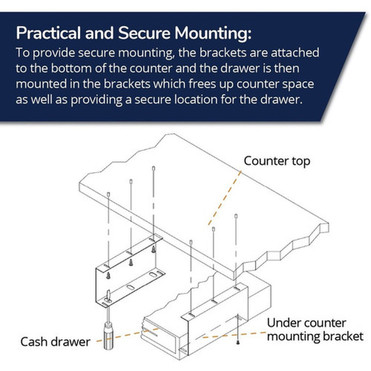 Practical and Secure Mounting:
To provide secure mounting, the brackets are attached to the bottom of the counter and the drawer is then mounted in the brackets which frees up counter space as well as providing a secure location for the drawer.

Counter top

Cash drawer

Under counter mounting bracket