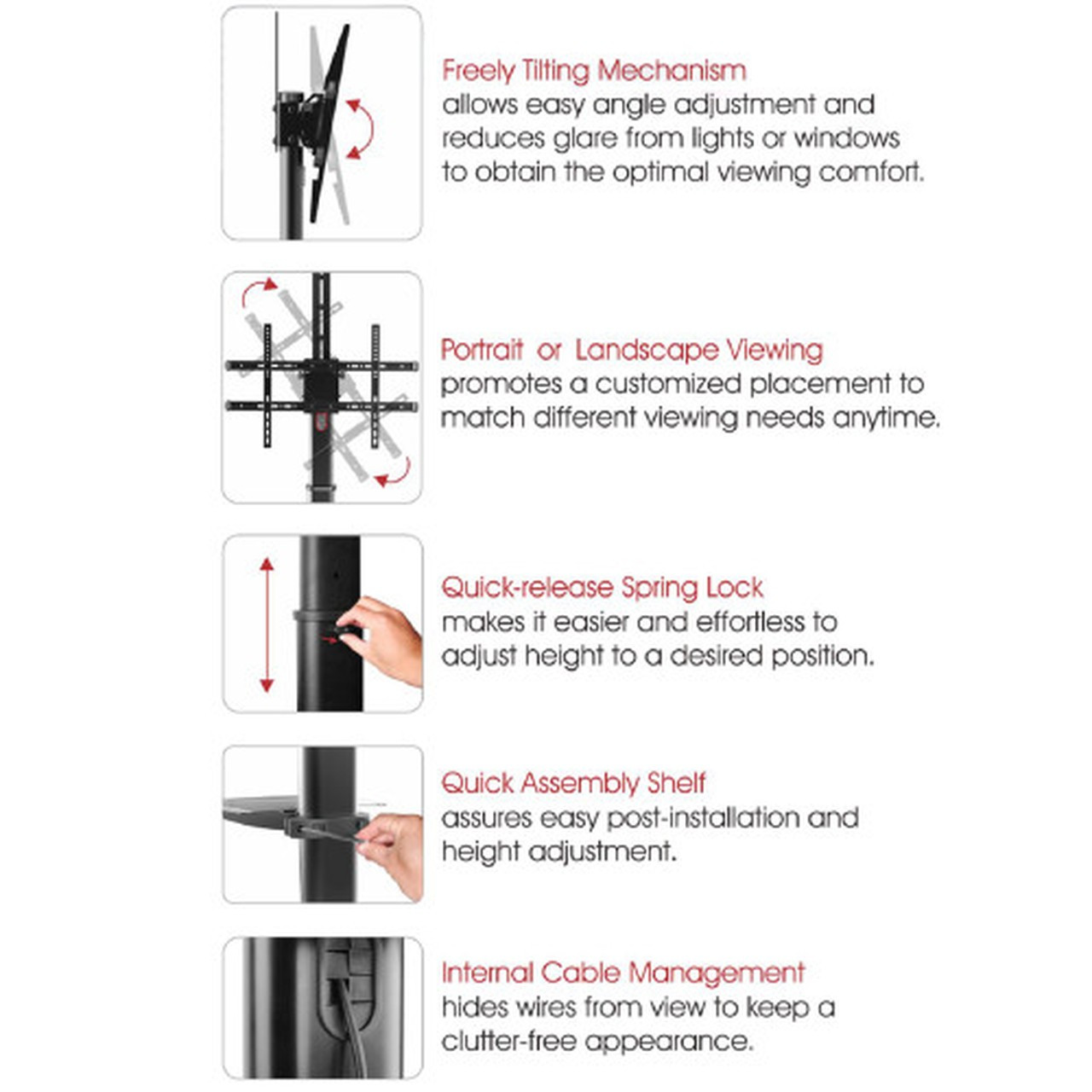 Freely Tilting Mechanism
allows easy angle adjustment and reduces glare from lights or windows to obtain the optimal viewing comfort.

Portrait or Landscape Viewing
promotes a customized placement to match different viewing needs anytime.

Quick-release Spring Lock
makes it easier and effortless to adjust height to a desired position.

Quick Assembly Shelf
assures easy post-installation and height adjustment.

Internal Cable Management
hides wires from view to keep a clutter-free appearance.