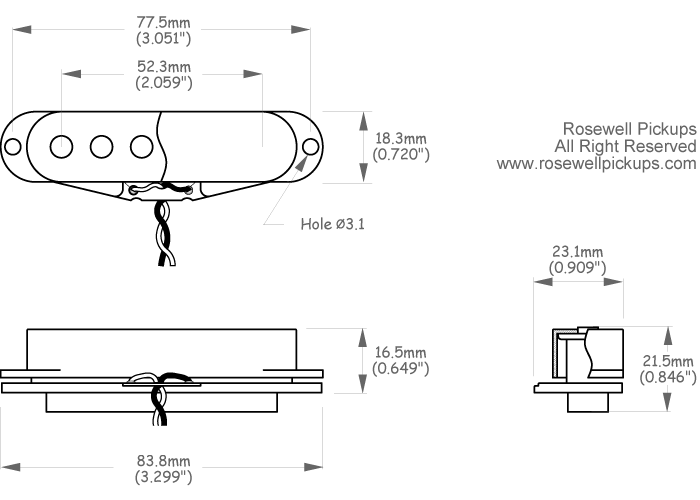 77.5mm
(3.051")

52.3mm
(2.059")

18.3mm
(0.720")

Rosewell Pickups
All Right Reserved
www.rosewellpickups.com

Hole ø3.1

23.1mm
(0.909")

16.5mm
(0.649")

21.5mm
(0.846")

83.8mm
(3.299")