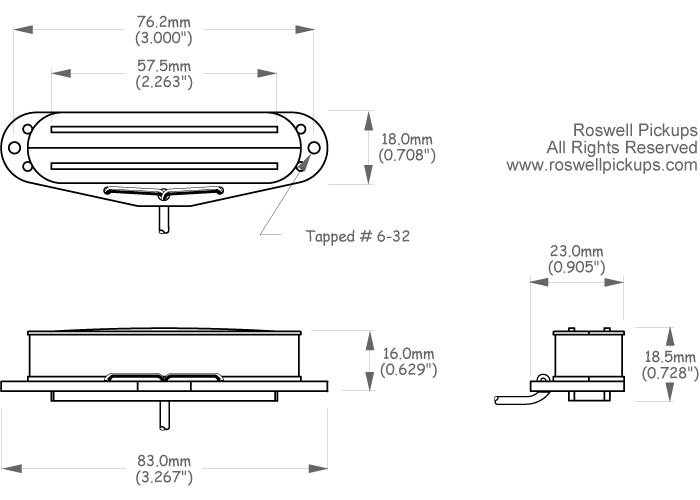 76.2mm
(3.000")

57.5mm
(2.263")

18.0mm
(0.708")

Roswell Pickups
All Rights Reserved
www.roswellpickups.com

Tapped # 6-32

23.0mm
(0.905")

16.0mm
(0.629")

18.5mm
(0.728")

83.0mm
(3.267")