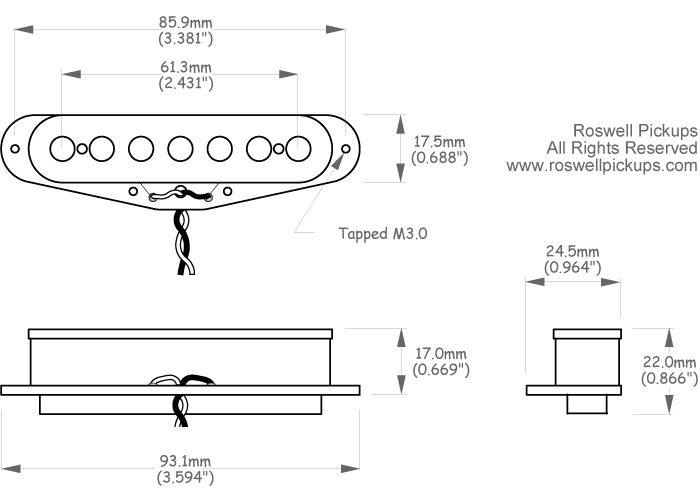 85.9mm
(3.381")

61.3mm
(2.431")

17.5mm
(0.688")

Roswell Pickups
All Rights Reserved
www.roswellpickups.com

Tapped M3.0

24.5mm
(0.964")

17.0mm
(0.669")

22.0mm
(0.866")

93.1mm
(3.594")