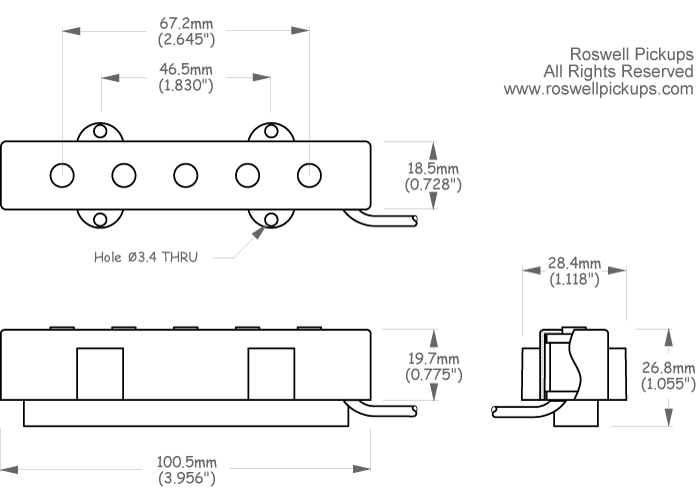 67.2mm
(2.645")

46.5mm
(1.830")

Roswell Pickups
All Rights Reserved
www.roswellpickups.com

18.5mm
(0.728")

Hole Ø3.4 THRU

28.4mm
(1.118")

19.7mm
(0.775")

26.8mm
(1.055")

100.5mm
(3.956")