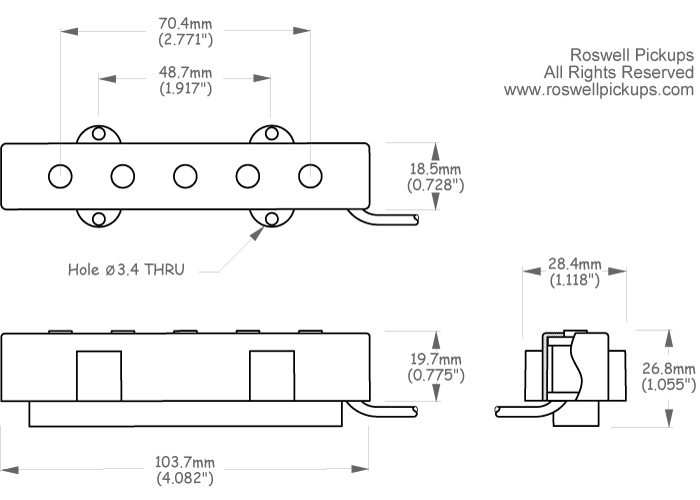 70.4mm
(2.771")

48.7mm
(1.917")

Roswell Pickups
All Rights Reserved
www.roswellpickups.com

18.5mm
(0.728")

Hole ø3.4 THRU

28.4mm
(1.118")

19.7mm
(0.775")

26.8mm
(1.055")

103.7mm
(4.082")