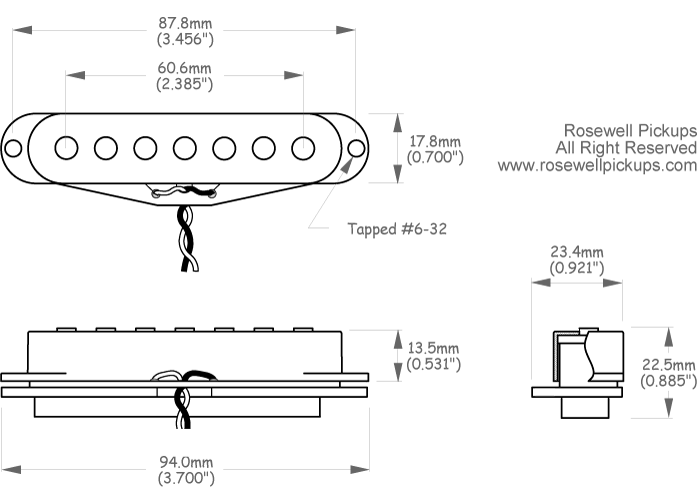 87.8mm
(3.456")

60.6mm
(2.385")

17.8mm
(0.700")

Rosewell Pickups
All Right Reserved
www.rosewellpickups.com

Tapped #6-32

23.4mm
(0.921")

13.5mm
(0.531")

22.5mm
(0.885")

94.0mm
(3.700")