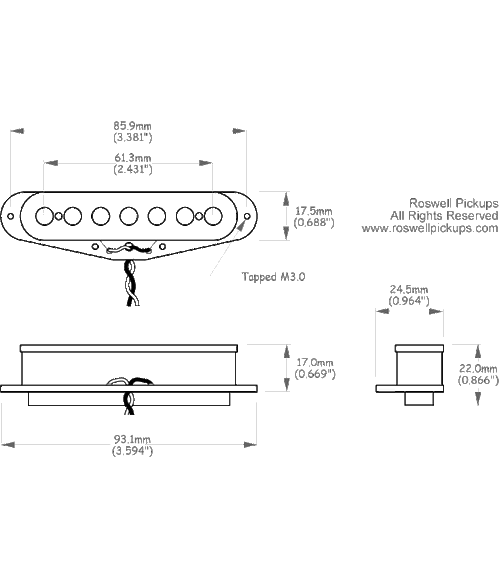 85.9mm
(3.381")

61.3mm
(2.431")

17.5mm
(0.688")

Roswell Pickups
All Rights Reserved
www.roswellpickups.com

Tapped M3.0

24.5mm
(0.964")

17.0mm
(0.669")

22.0mm
(0.866")

93.1mm
(3.594")