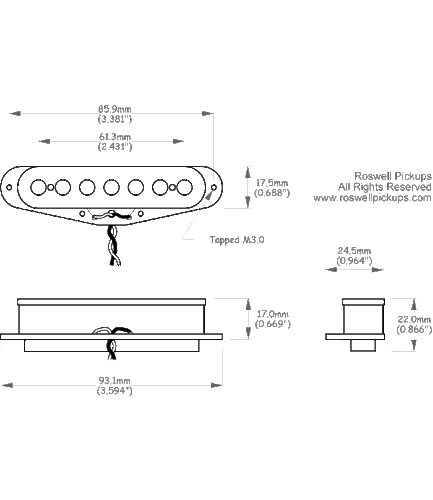 85.9mm
(3.381")

61.3mm
(2.431")

17.5mm
(0.688")

Roswell Pickups
All Rights Reserved
www.roswellpickups.com

Tapped M3.0

24.5mm
(0.964")

17.0mm
(0.669")

22.0mm
(0.866")

93.1mm
(3.594")