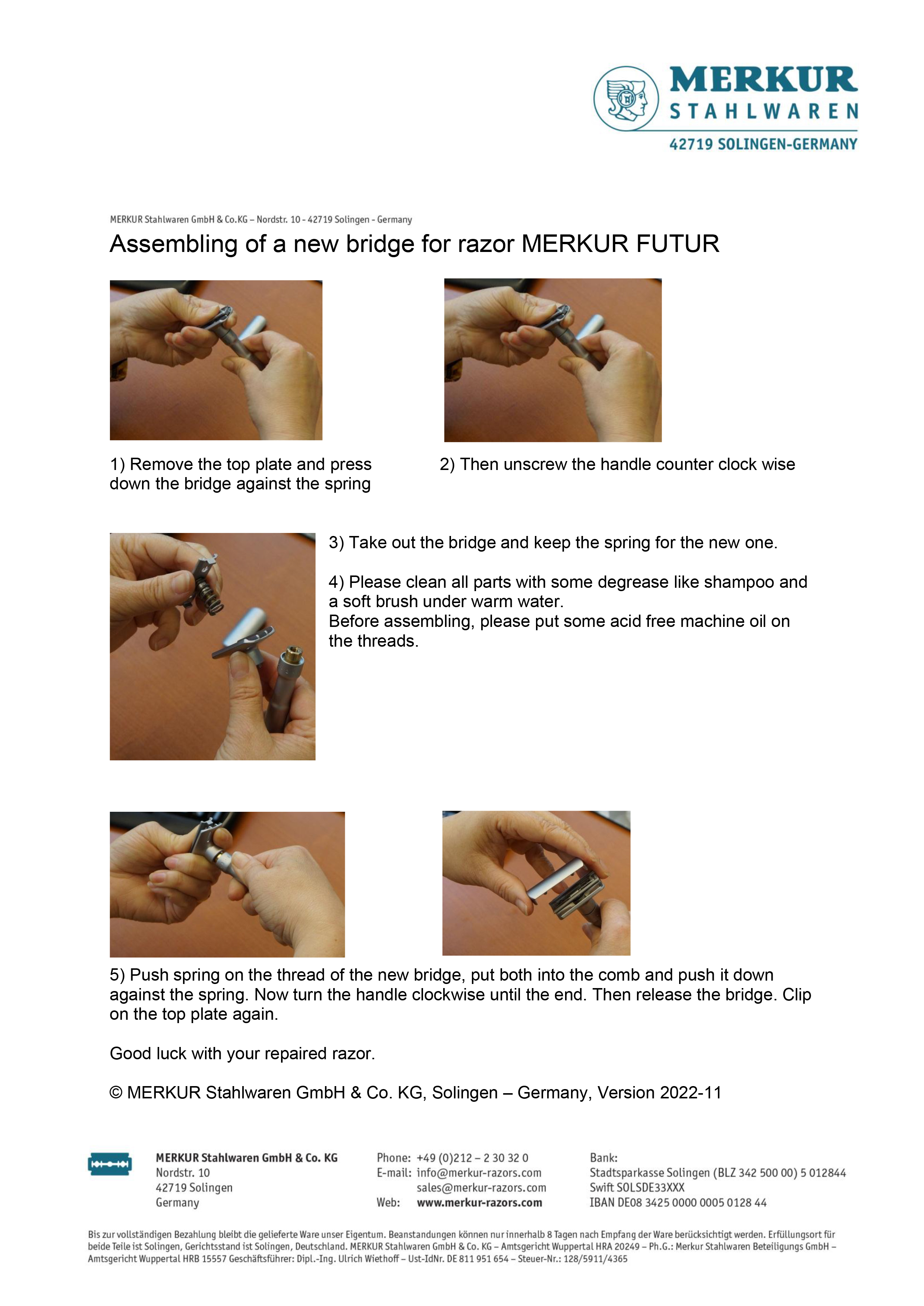 MERKUR
STAHLWAREN
42719 SOLINGEN-GERMANY

MERKUR Stahlwaren GmbH & Co.KG – Nordstr. 10 - 42719 Solingen - Germany

Assembling of a new bridge for razor MERKUR FUTUR

1) Remove the top plate and press down the bridge against the spring

2) Then unscrew the handle counter clock wise

3) Take out the bridge and keep the spring for the new one.

4) Please clean all parts with some degrease like shampoo and a soft brush under warm water.
Before assembling, please put some acid free machine oil on the threads.

5) Push spring on the thread of the new bridge, put both into the comb and push it down against the spring. Now turn the handle clockwise until the end. Then release the bridge. Clip on the top plate again.

Good luck with your repaired razor.

© MERKUR Stahlwaren GmbH & Co. KG, Solingen – Germany, Version 2022-11

MERKUR Stahlwaren GmbH & Co. KG
Nordstr. 10
42719 Solingen
Germany

Phone: +49 (0)212 – 2 30 32 0
E-mail: info@merkur-razors.com
sales@merkur-razors.com
Web: www.merkur-razors.com

Bank:
Stadtsparkasse Solingen (BLZ 342 500 00) 5 012844
Swift SOLSDE33XXX
IBAN DE08 3425 0000 0005 0128 44

Bis zur vollständigen Bezahlung bleibt die gelieferte Ware unser Eigentum. Beanstandungen können nur innerhalb 8 Tagen nach Empfang der Ware berücksichtigt werden. Erfüllungsort für beide Teile ist Solingen, Gerichtsstand ist Solingen, Deutschland. MERKUR Stahlwaren GmbH & Co. KG – Amtsgericht Wuppertal HRA 20249 – Ph.G.: Merkur Stahlwaren Beteiligungs GmbH – Amtsgericht Wuppertal HRB 15557 Geschäftsführer: Dipl.-Ing. Ulrich Wiethoff – Ust-IdNr. DE 811 951 654 – Steuer-Nr.: 128/5911/4365