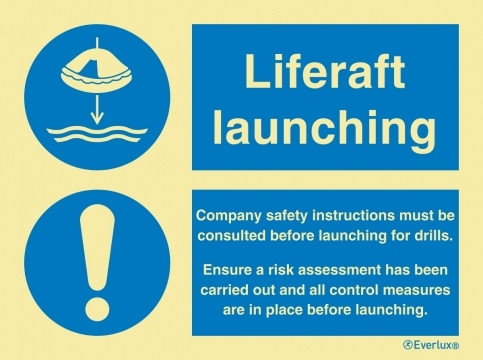 Liferaft launching

Company safety instructions must be consulted before launching for drills.

Ensure a risk assessment has been carried out and all control measures are in place before launching.

Everlux®