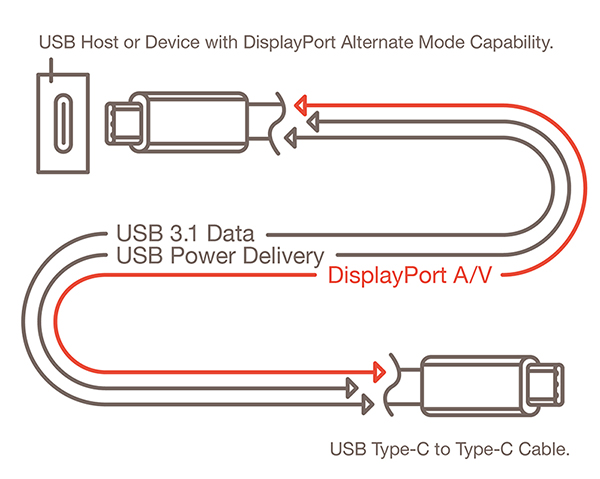 USB Host or Device with DisplayPort Alternate Mode Capability.

USB 3.1 Data
USB Power Delivery
DisplayPort A/V

USB Type-C to Type-C Cable.