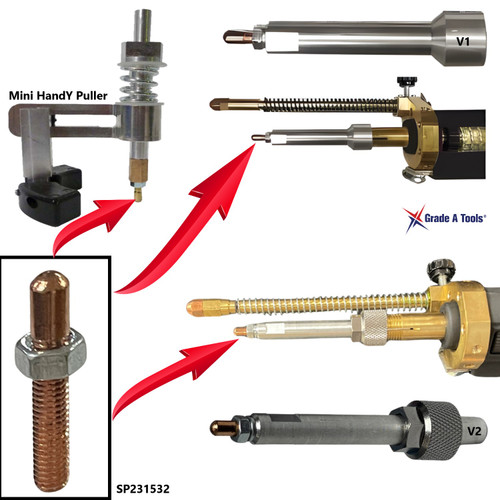 Mini HandY Puller

V1

Grade A Tools®

V2

SP231532