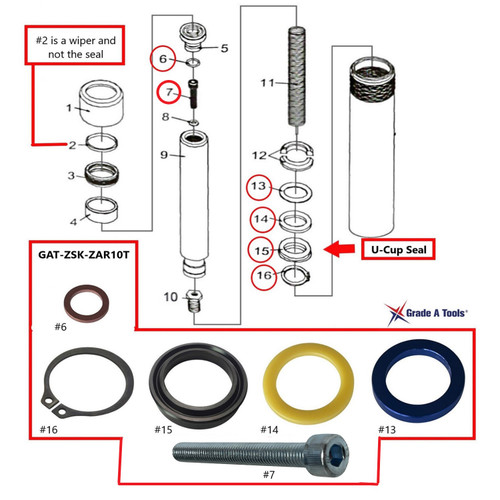 #2 is a wiper and not the seal

1
2
3
4

5
6
7
8
9
10

11
12
13
14
15
16

U-Cup Seal

GAT-ZSK-ZAR10T

Grade A Tools®

#6

#16
#15
#14
#13
#7