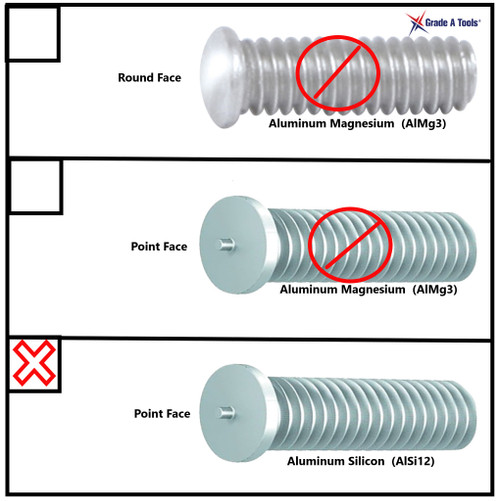 Grade A Tools®

Round Face

Aluminum Magnesium (AlMg3)

Point Face

Aluminum Magnesium (AlMg3)

Point Face

Aluminum Silicon (AlSi12)