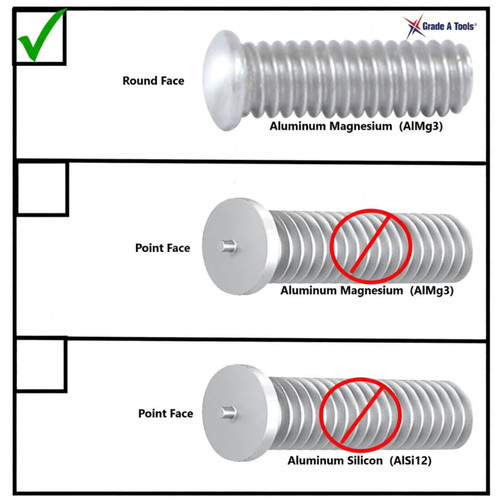 Grade A Tools®

Round Face

Aluminum Magnesium (AlMg3)

Point Face

Aluminum Magnesium (AlMg3)

Point Face

Aluminum Silicon (AlSi12)