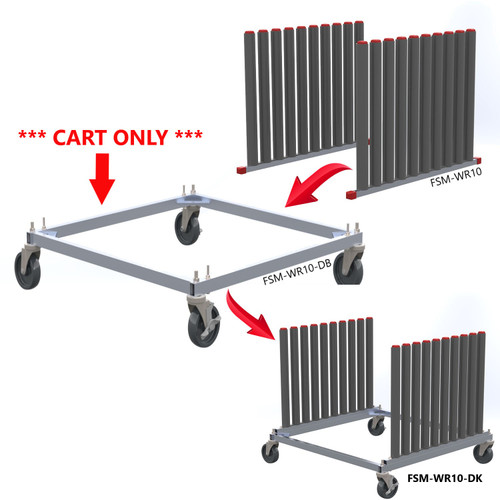 *** CART ONLY ***

FSM-WR10

FSM-WR10-DB

FSM-WR10-DK