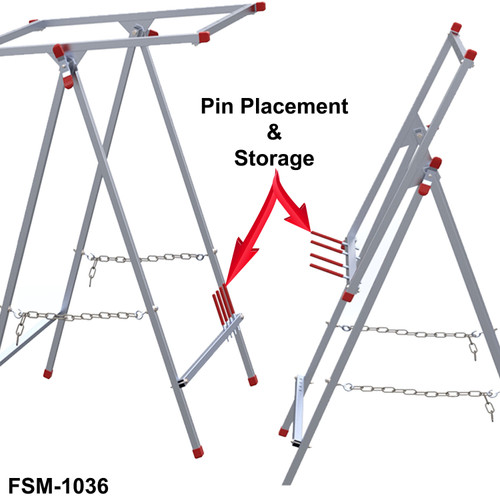 Pin Placement
&
Storage

FSM-1036