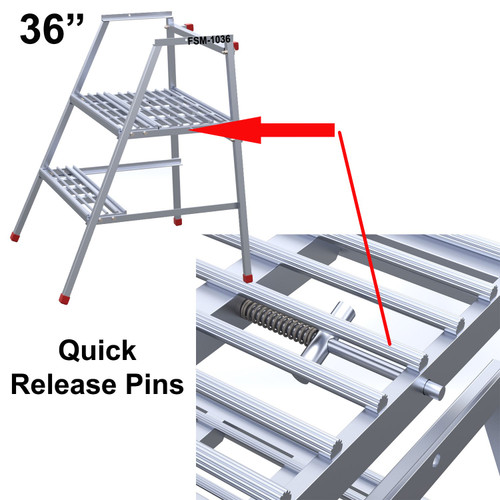 36”

FSM-1036

Quick Release Pins