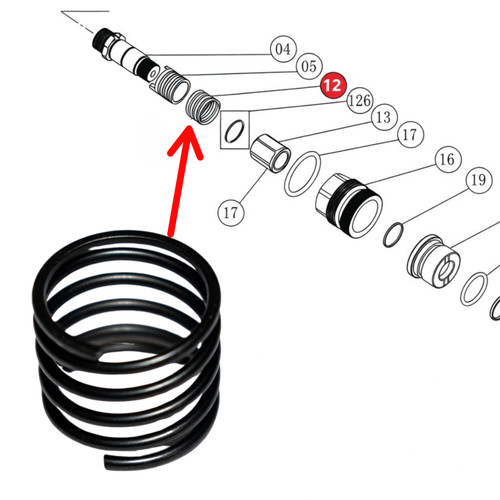 04
05
12
126
13
17
16
19
17