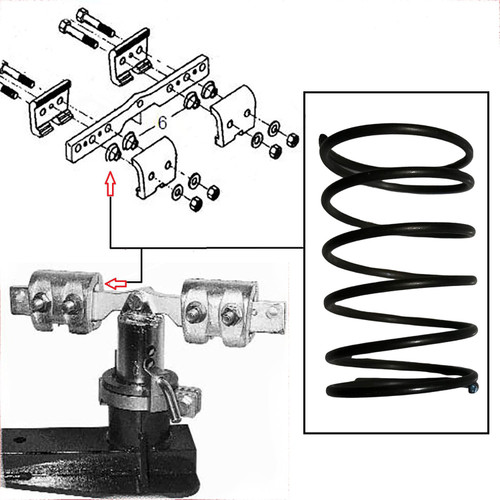 6