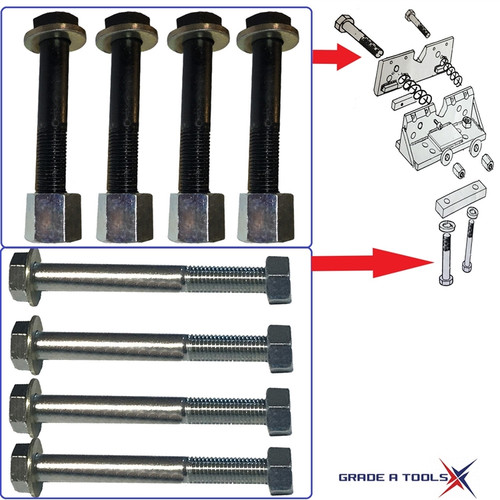 GRADE A TOOLS