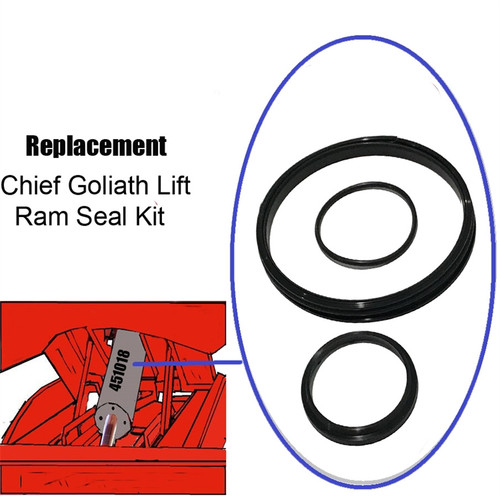 Replacement
Chief Goliath Lift
Ram Seal Kit

451018