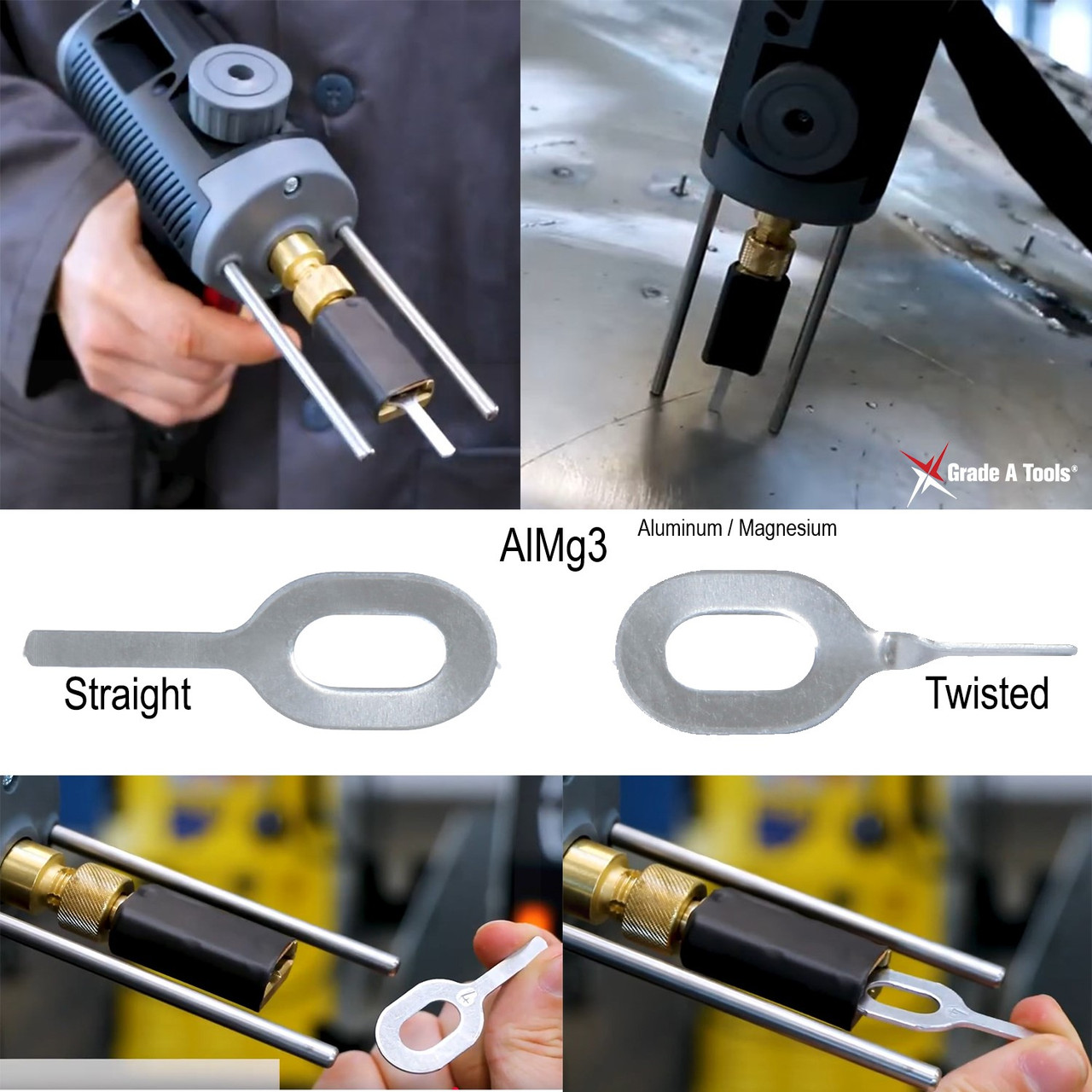 Grade A Tools®

AlMg3

Aluminum / Magnesium

Straight

Twisted