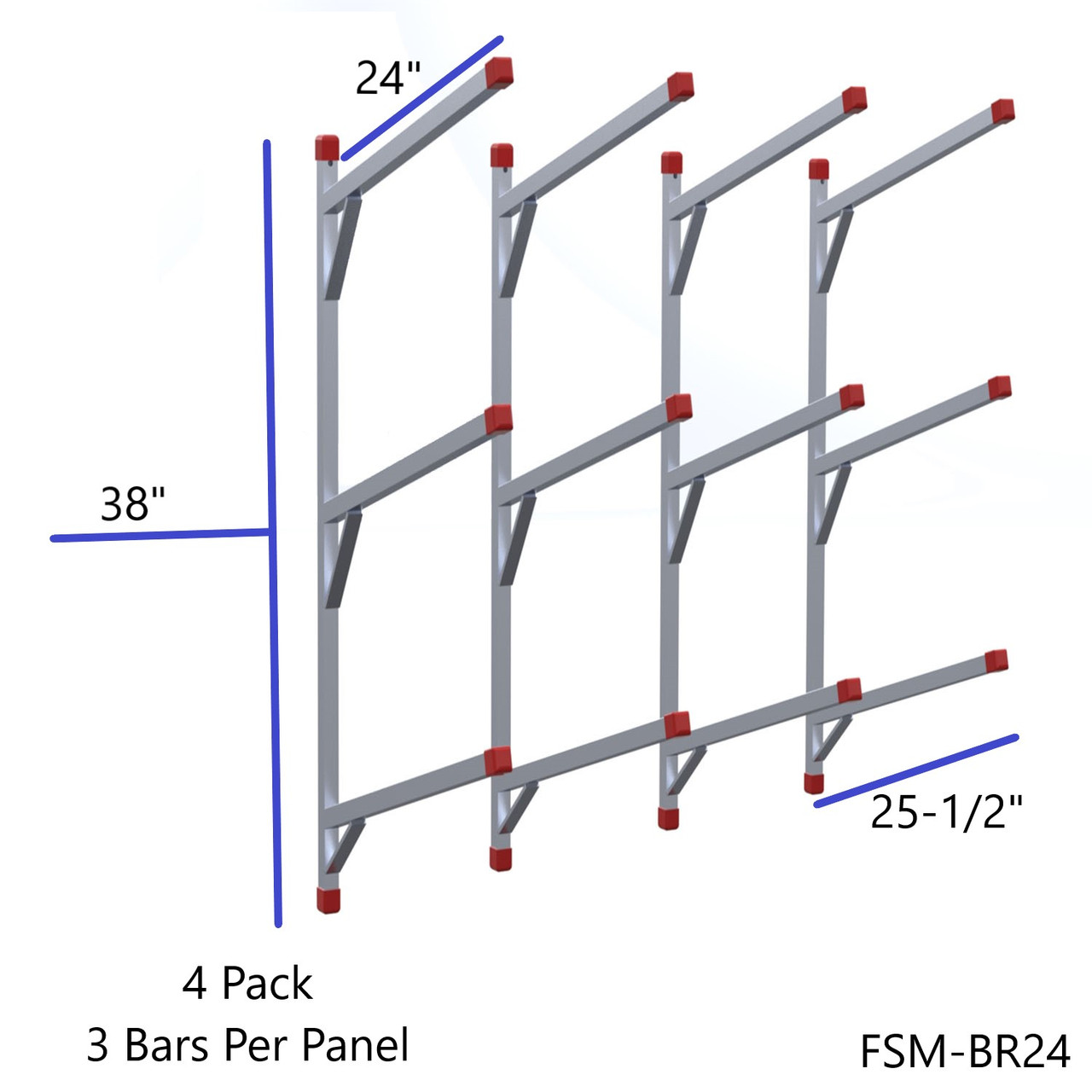 24"

38"

25-1/2"

4 Pack
3 Bars Per Panel

FSM-BR24