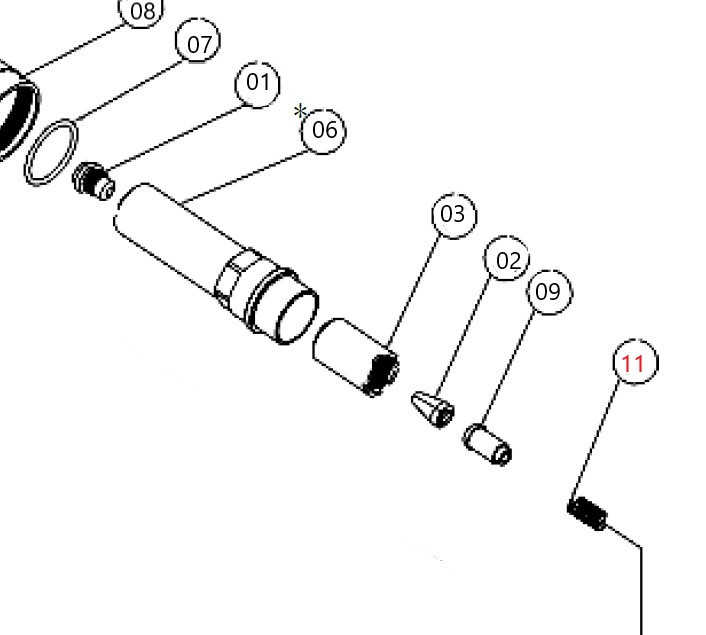 08
07
01
*
06
03
02
09
11