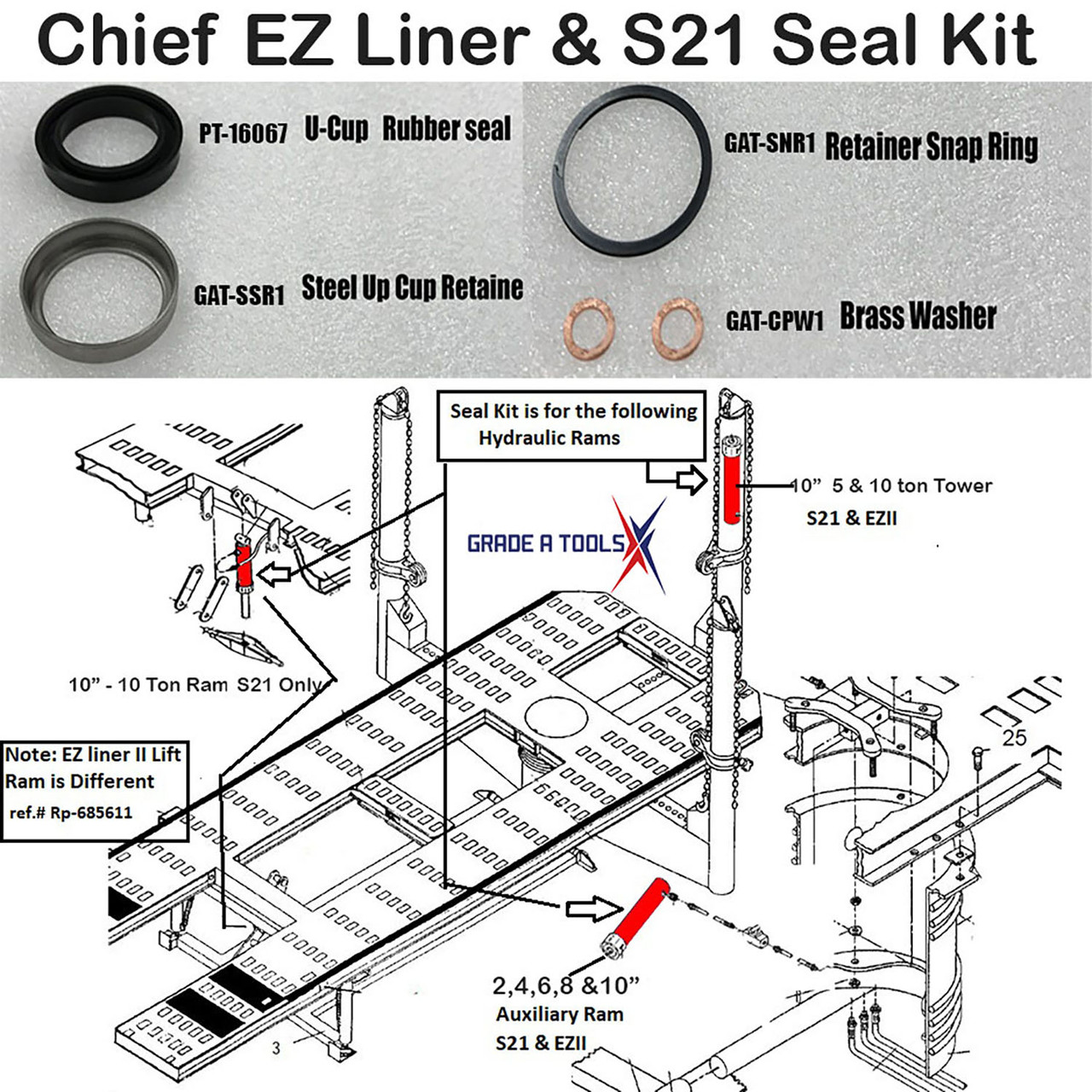 Chief EZ Liner & S21 Seal Kit

PT-16067 U-Cup Rubber seal

GAT-SSR1 Steel Up Cup Retaine

GAT-SNR1 Retainer Snap Ring

GAT-CPW1 Brass Washer

Seal Kit is for the following Hydraulic Rams

10" 5 & 10 ton Tower
S21 & EZII

GRADE A TOOLS

10" - 10 Ton Ram S21 Only

Note: EZ liner II Lift Ram is Different
ref.# Rp-685611

25

2,4,6,8 &10"
Auxiliary Ram
S21 & EZII

3