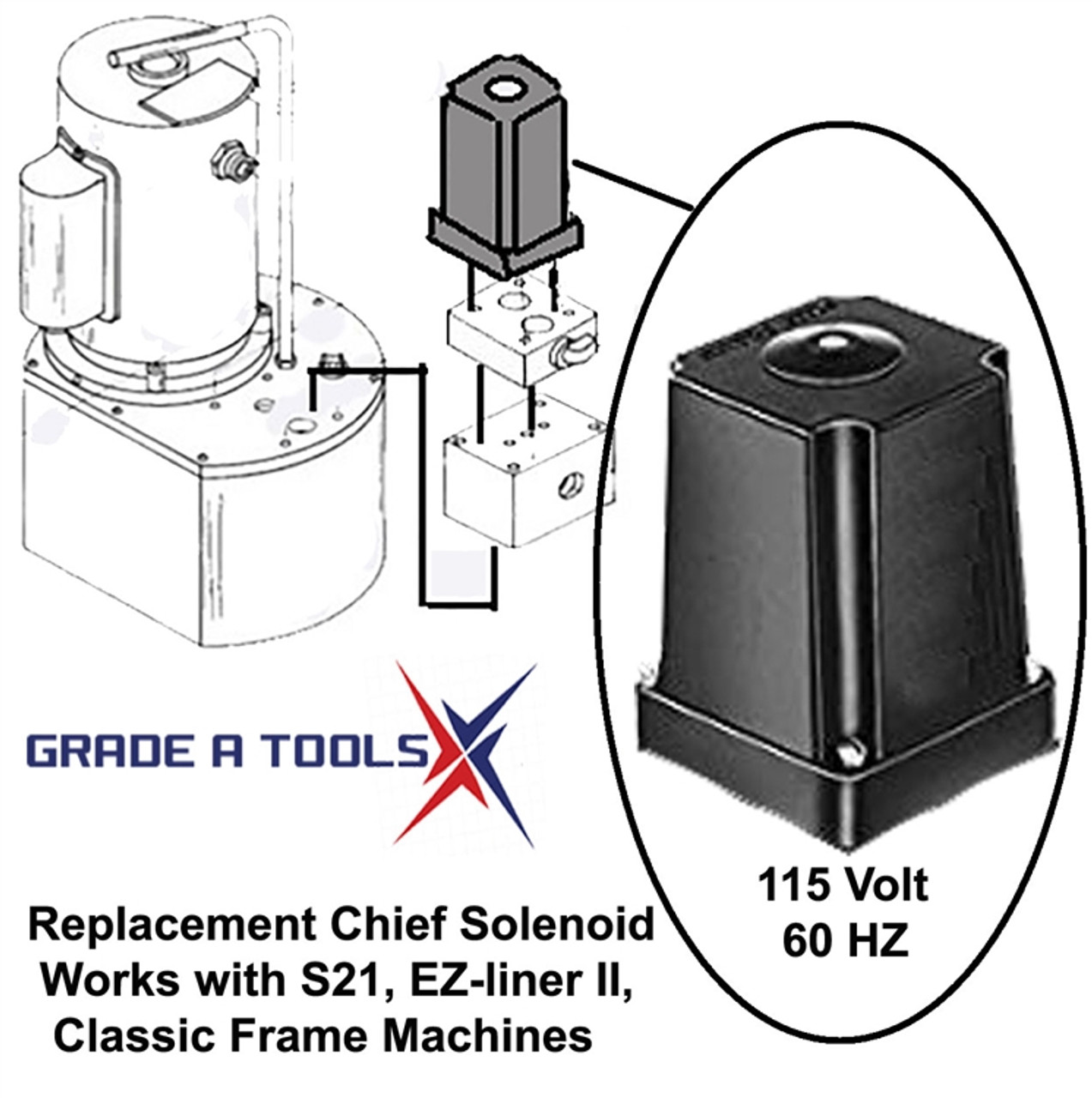 GRADE A TOOLS

115 Volt
60 HZ

Replacement Chief Solenoid
Works with S21, EZ-liner II,
Classic Frame Machines