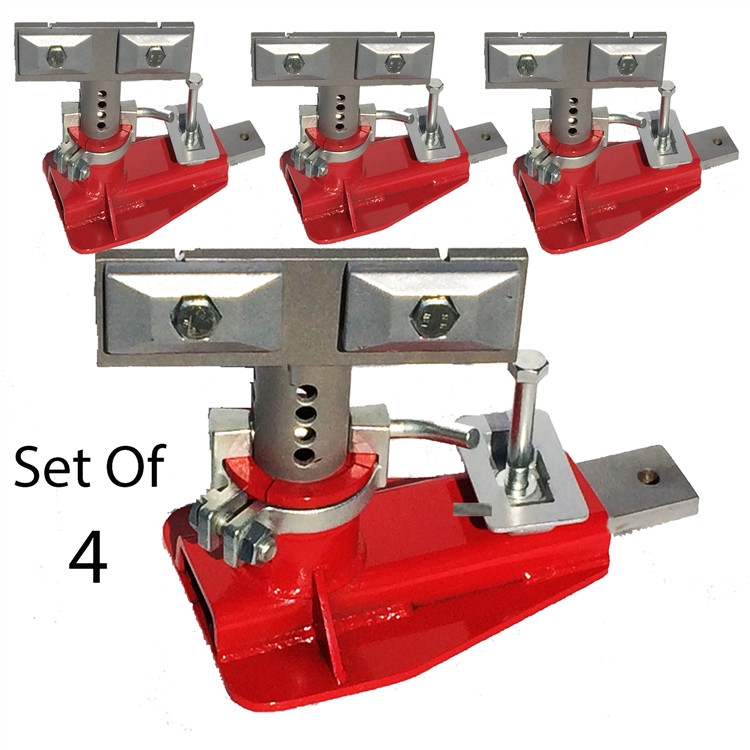 Set Of
4