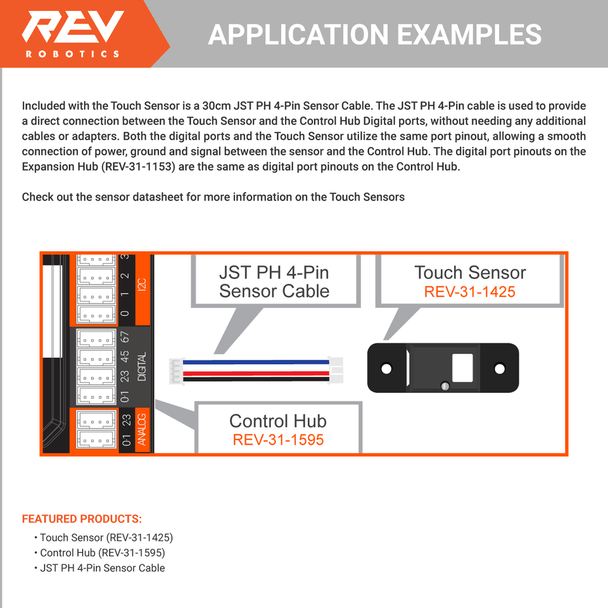 REV
ROBOTICS

APPLICATION EXAMPLES

Included with the Touch Sensor is a 30cm JST PH 4-Pin Sensor Cable. The JST PH 4-Pin cable is used to provide a direct connection between the Touch Sensor and the Control Hub Digital ports, without needing any additional cables or adapters. Both the digital ports and the Touch Sensor utilize the same port pinout, allowing a smooth connection of power, ground and signal between the sensor and the Control Hub. The digital port pinouts on the Expansion Hub (REV-31-1153) are the same as digital port pinouts on the Control Hub.

Check out the sensor datasheet for more information on the Touch Sensors

3 2 1 0 I2C
67 45 23 01 DIGITAL
23 01 ANALOG

JST PH 4-Pin Sensor Cable

Touch Sensor
REV-31-1425

Control Hub
REV-31-1595

FEATURED PRODUCTS:
• Touch Sensor (REV-31-1425)
• Control Hub (REV-31-1595)
• JST PH 4-Pin Sensor Cable