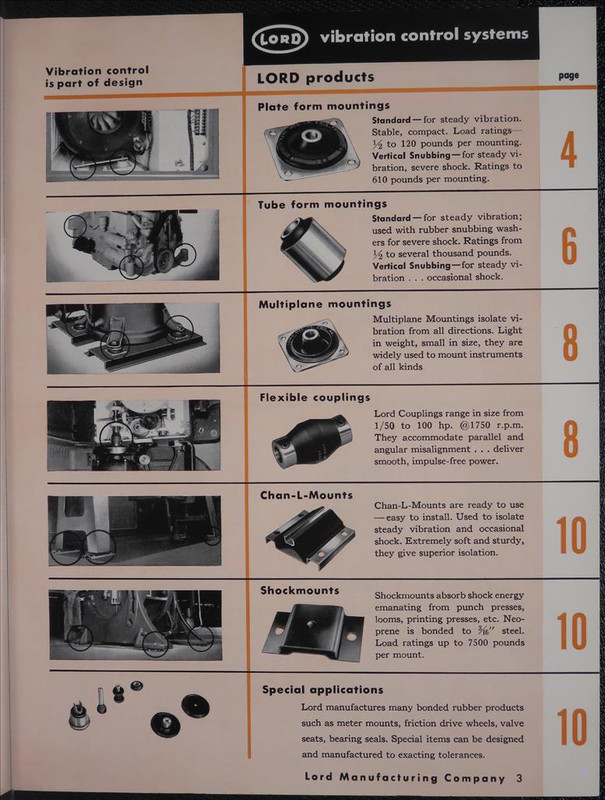 LORD vibration control systems

Vibration control is part of design

LORD products

page

Plate form mountings

**Standard**—for steady vibration. Stable, compact. Load ratings—$\frac{1}{2}$ to 120 pounds per mounting. **Vertical Snubbing**—for steady vibration, severe shock. Ratings to 610 pounds per mounting.

4

Tube form mountings

**Standard**—for steady vibration; used with rubber snubbing washers for severe shock. Ratings from $\frac{1}{2}$ to several thousand pounds. **Vertical Snubbing**—for steady vibration . . . occasional shock.

6

Multiplane mountings

Multiplane Mountings isolate vibration from all directions. Light in weight, small in size, they are widely used to mount instruments of all kinds

8

Flexible couplings

Lord Couplings range in size from 1/50 to 100 hp. @1750 r.p.m. They accommodate parallel and angular misalignment . . . deliver smooth, impulse-free power.

8

Chan-L-Mounts

Chan-L-Mounts are ready to use—easy to install. Used to isolate steady vibration and occasional shock. Extremely soft and sturdy, they give superior isolation.

10

Shockmounts

Shockmounts absorb shock energy emanating from punch presses, looms, printing presses, etc. Neoprene is bonded to $\frac{3}{16}''$ steel. Load ratings up to 7500 pounds per mount.

10

Special applications

Lord manufactures many bonded rubber products such as meter mounts, friction drive wheels, valve seats, bearing seals. Special items can be designed and manufactured to exacting tolerances.

10

Lord Manufacturing Company 3