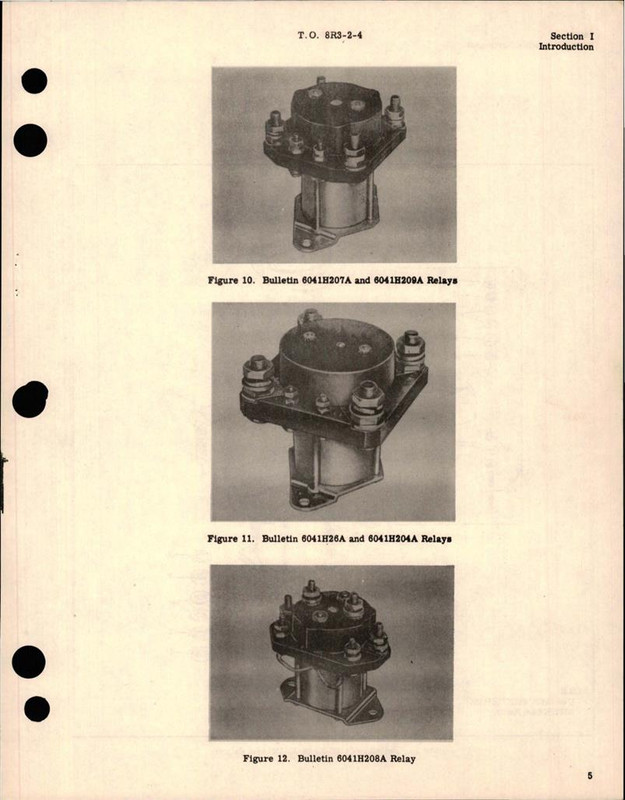 T.O. 8R3-2-4

Section I
Introduction

Figure 10. Bulletin 6041H207A and 6041H209A Relays

Figure 11. Bulletin 6041H26A and 6041H204A Relays

Figure 12. Bulletin 6041H208A Relay

5