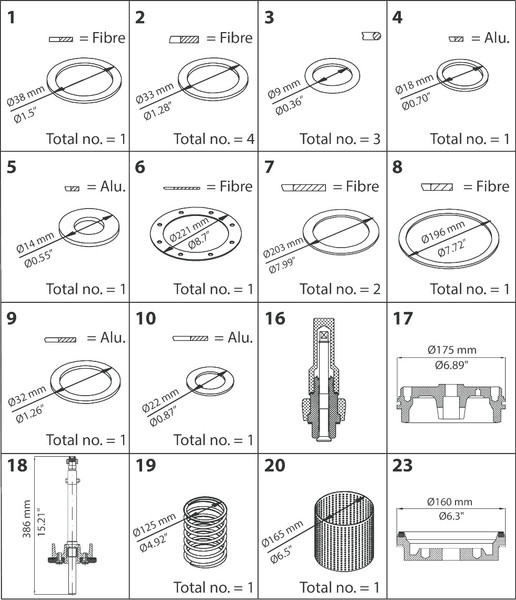 1
= Fibre
Ø38 mm
Ø1.5"
Total no. = 1

2
= Fibre
Ø33 mm
Ø1.28"
Total no. = 4

3
Ø9 mm
Ø0.36"
Total no. = 3

4
= Alu.
Ø18 mm
Ø0.70"
Total no. = 1

5
= Alu.
Ø14 mm
Ø0.55"
Total no. = 1

6
= Fibre
Ø221 mm
Ø8.7"
Total no. = 1

7
= Fibre
Ø203 mm
Ø7.99"
Total no. = 2

8
= Fibre
Ø196 mm
Ø7.72"
Total no. = 1

9
= Alu.
Ø32 mm
Ø1.26"
Total no. = 1

10
= Alu.
Ø22 mm
Ø0.87"
Total no. = 1

16

17
Ø175 mm
Ø6.89"

18
386 mm
15.21"

19
Ø125 mm
Ø4.92"
Total no. = 1

20
Ø165 mm
Ø6.5"
Total no. = 1

23
Ø160 mm
Ø6.3"