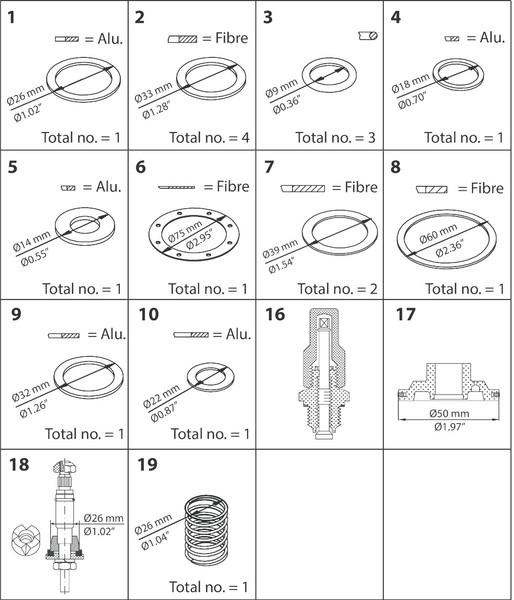 1
= Alu.
Ø26 mm
Ø1.02"
Total no. = 1

2
= Fibre
Ø33 mm
Ø1.28"
Total no. = 4

3
Ø9 mm
Ø0.36"
Total no. = 3

4
= Alu.
Ø18 mm
Ø0.70"
Total no. = 1

5
= Alu.
Ø14 mm
Ø0.55"
Total no. = 1

6
= Fibre
Ø75 mm
Ø2.95"
Total no. = 1

7
= Fibre
Ø39 mm
Ø1.54"
Total no. = 2

8
= Fibre
Ø60 mm
Ø2.36"
Total no. = 1

9
= Alu.
Ø32 mm
Ø1.26"
Total no. = 1

10
= Alu.
Ø22 mm
Ø0.87"
Total no. = 1

16

17
Ø50 mm
Ø1.97"

18
Ø26 mm
Ø1.02"

19
Ø26 mm
Ø1.04"
Total no. = 1