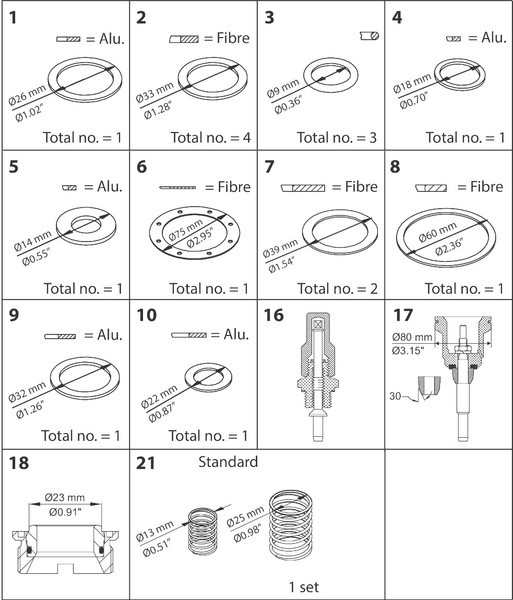 1
= Alu.
Ø26 mm
Ø1.02"
Total no. = 1

2
= Fibre
Ø33 mm
Ø1.28"
Total no. = 4

3
Ø9 mm
Ø0.36"
Total no. = 3

4
= Alu.
Ø18 mm
Ø0.70"
Total no. = 1

5
= Alu.
Ø14 mm
Ø0.55"
Total no. = 1

6
= Fibre
Ø75 mm
Ø2.95"
Total no. = 1

7
= Fibre
Ø39 mm
Ø1.54"
Total no. = 2

8
= Fibre
Ø60 mm
Ø2.36"
Total no. = 1

9
= Alu.
Ø32 mm
Ø1.26"
Total no. = 1

10
= Alu.
Ø22 mm
Ø0.87"
Total no. = 1

16

17
Ø80 mm
Ø3.15"
30

18
Ø23 mm
Ø0.91"

21
Standard
Ø13 mm
Ø0.51"
Ø25 mm
Ø0.98"
1 set