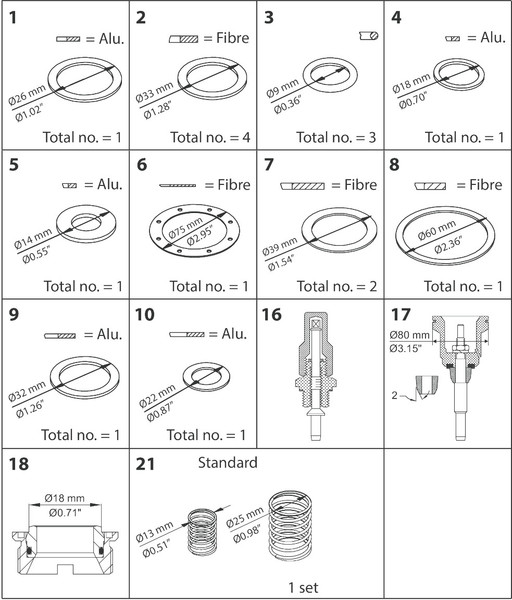 1
= Alu.
Ø26 mm
Ø1.02"
Total no. = 1

2
= Fibre
Ø33 mm
Ø1.28"
Total no. = 4

3
Ø9 mm
Ø0.36"
Total no. = 3

4
= Alu.
Ø18 mm
Ø0.70"
Total no. = 1

5
= Alu.
Ø14 mm
Ø0.55"
Total no. = 1

6
= Fibre
Ø75 mm
Ø2.95"
Total no. = 1

7
= Fibre
Ø39 mm
Ø1.54"
Total no. = 2

8
= Fibre
Ø60 mm
Ø2.36"
Total no. = 1

9
= Alu.
Ø32 mm
Ø1.26"
Total no. = 1

10
= Alu.
Ø22 mm
Ø0.87"
Total no. = 1

16

17
Ø80 mm
Ø3.15"
2

18
Ø18 mm
Ø0.71"

21
Standard
Ø13 mm
Ø0.51"
Ø25 mm
Ø0.98"
1 set