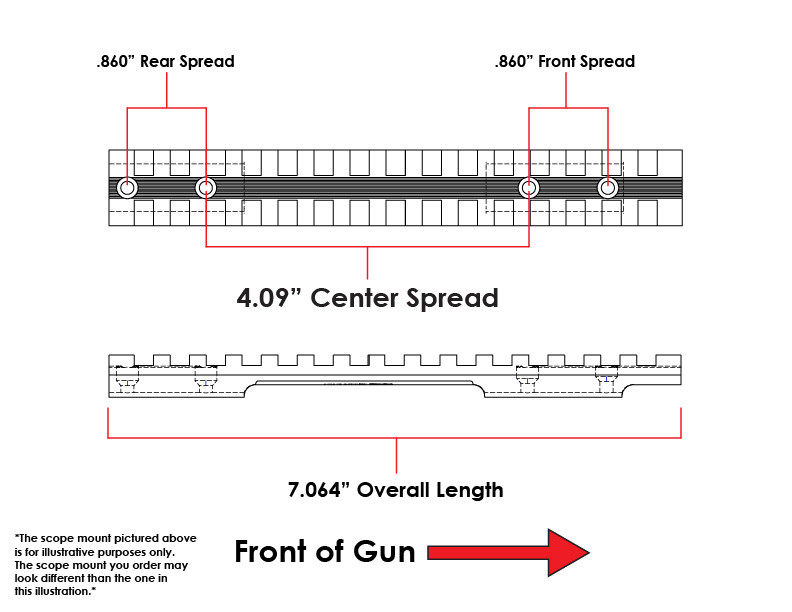 .860” Rear Spread

.860” Front Spread

4.09” Center Spread

7.064” Overall Length

*The scope mount pictured above is for illustrative purposes only. The scope mount you order may look different than the one in this illustration.*

Front of Gun