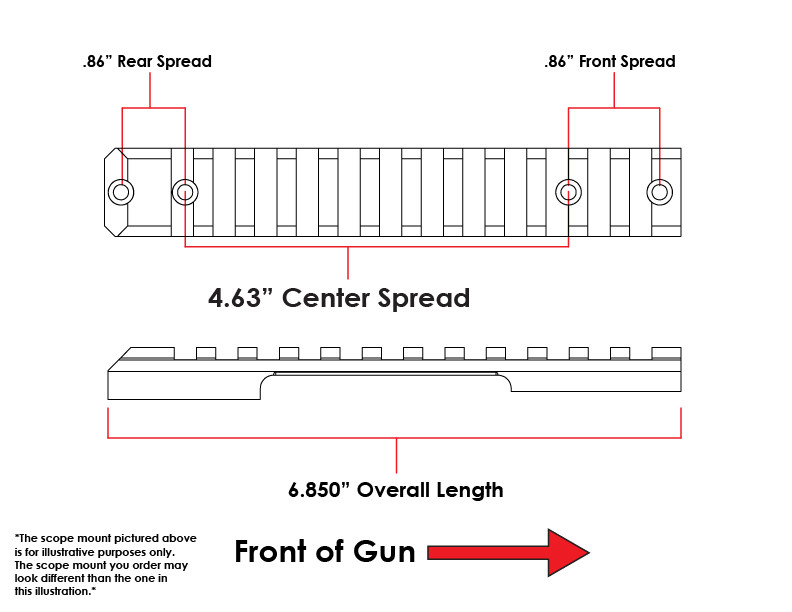 .86” Rear Spread

.86” Front Spread

4.63” Center Spread

6.850” Overall Length

*The scope mount pictured above is for illustrative purposes only. The scope mount you order may look different than the one in this illustration.*

Front of Gun