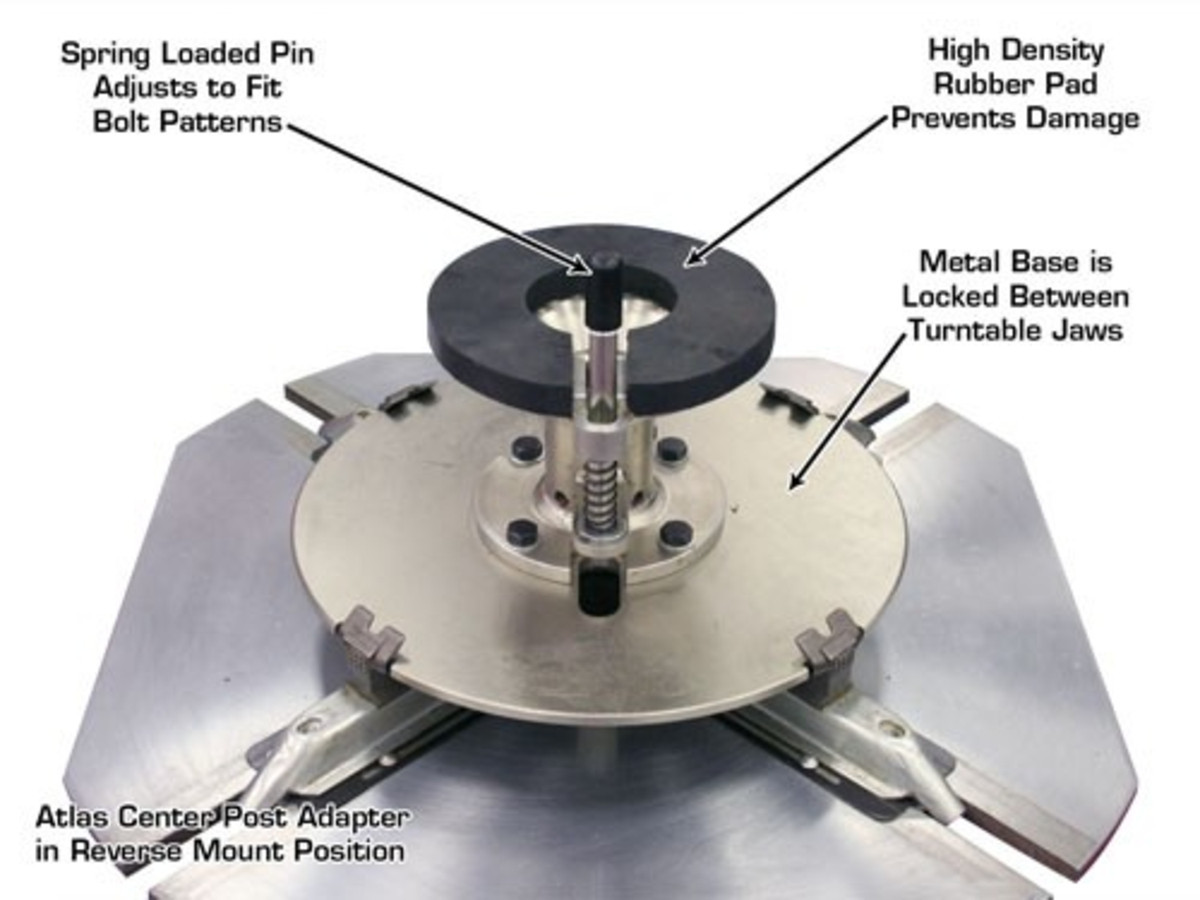 Spring Loaded Pin Adjusts to Fit Bolt Patterns

High Density Rubber Pad Prevents Damage

Metal Base is Locked Between Turntable Jaws

Atlas Center Post Adapter in Reverse Mount Position