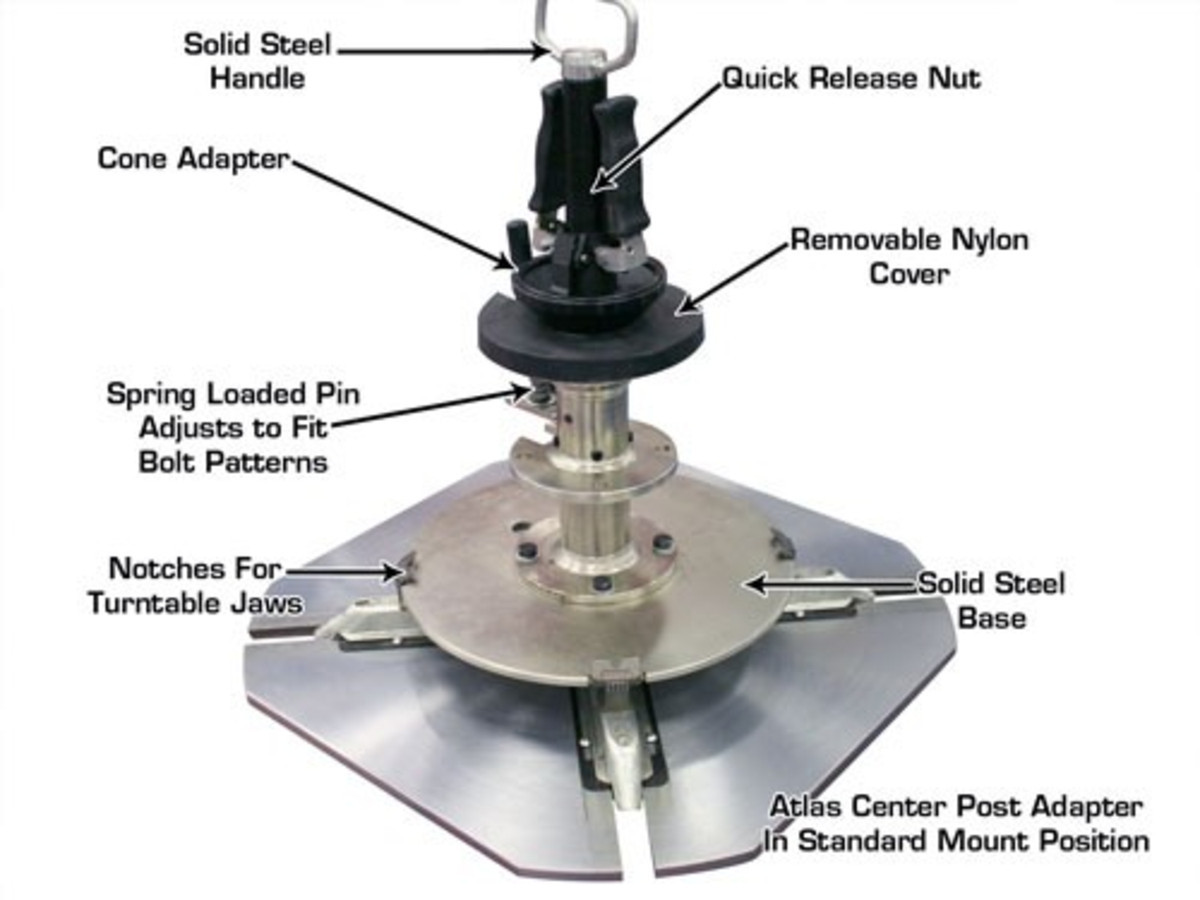 Solid Steel Handle

Quick Release Nut

Cone Adapter

Removable Nylon Cover

Spring Loaded Pin Adjusts to Fit Bolt Patterns

Notches For Turntable Jaws

Solid Steel Base

Atlas Center Post Adapter In Standard Mount Position