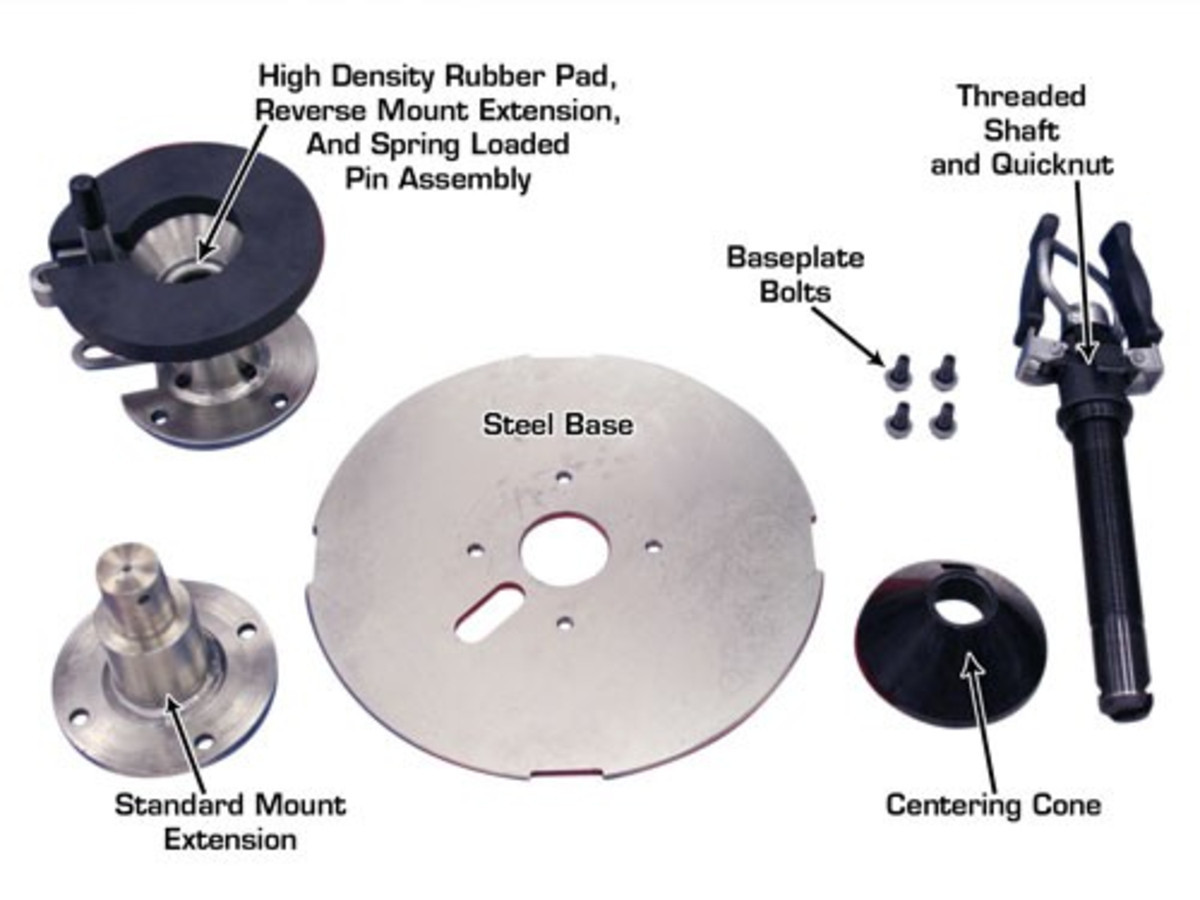 High Density Rubber Pad, Reverse Mount Extension, And Spring Loaded Pin Assembly

Threaded Shaft and Quicknut

Baseplate Bolts

Steel Base

Standard Mount Extension

Centering Cone