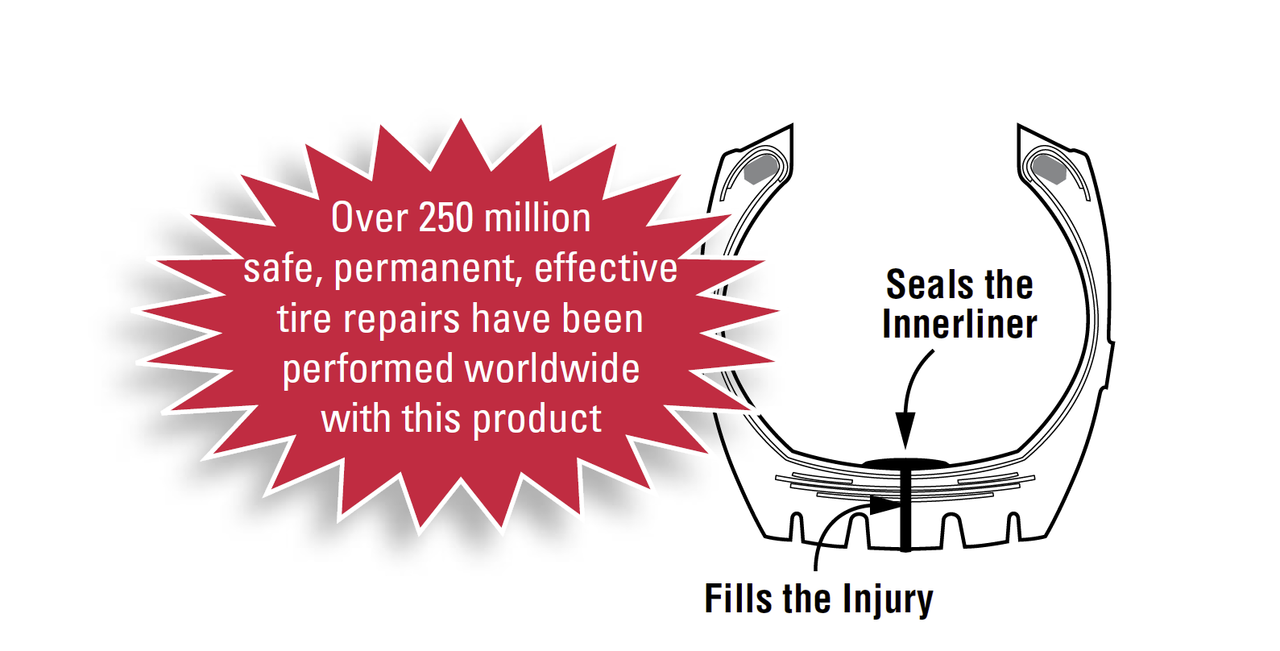 Over 250 million safe, permanent, effective tire repairs have been performed worldwide with this product

Seals the Innerliner

Fills the Injury