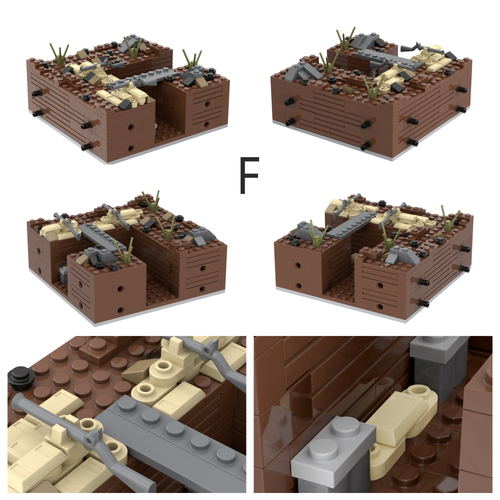 F