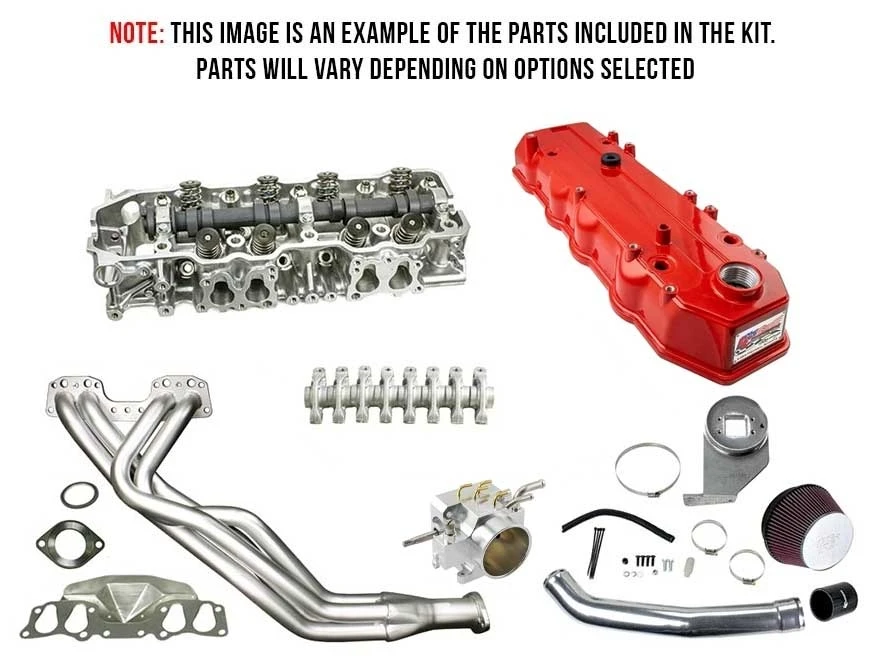 NOTE: THIS IMAGE IS AN EXAMPLE OF THE PARTS INCLUDED IN THE KIT. PARTS WILL VARY DEPENDING ON OPTIONS SELECTED