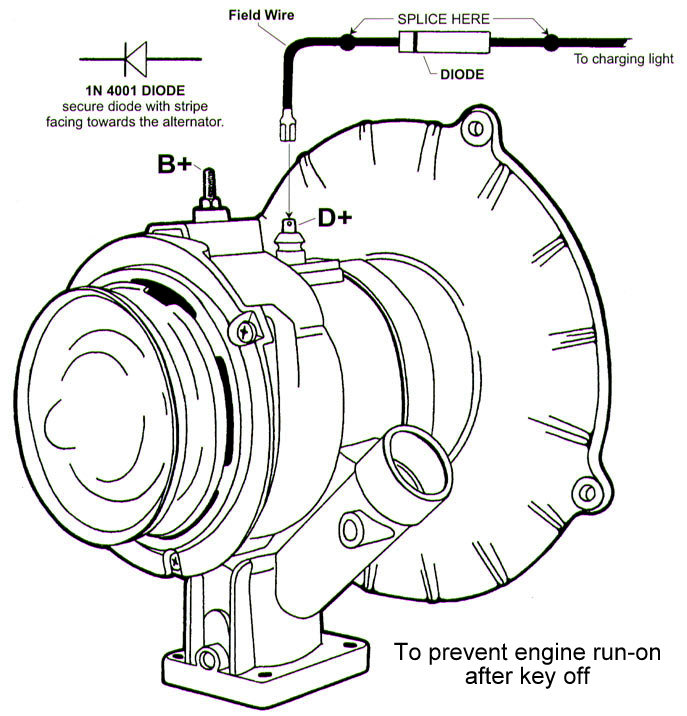 Field Wire

SPLICE HERE

To charging light

DIODE

1N 4001 DIODE
secure diode with stripe facing towards the alternator.

B+

D+

To prevent engine run-on after key off